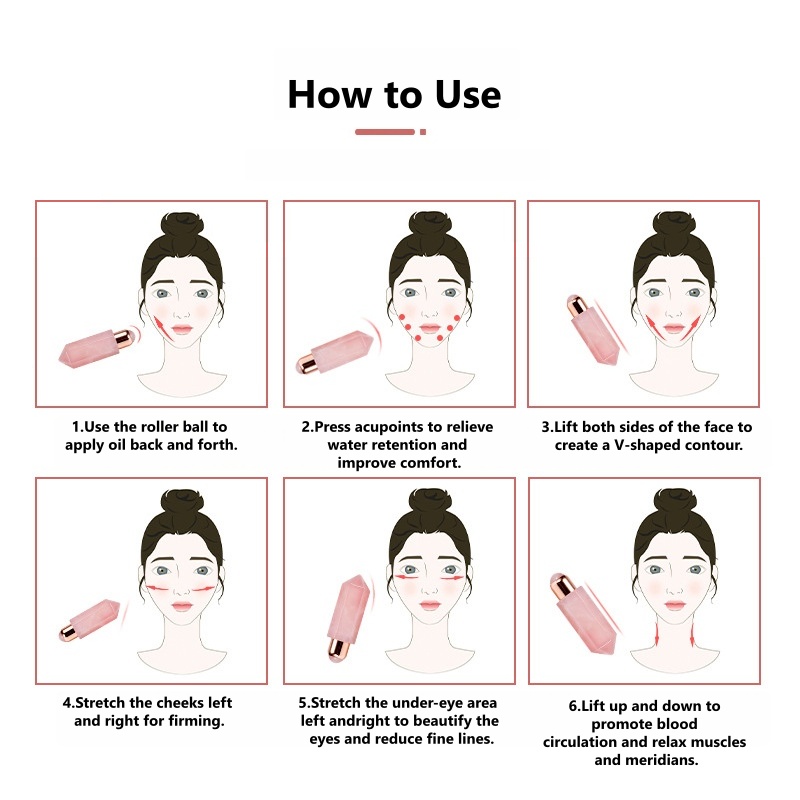 How to Use

1.Use the roller ball to apply oil back and forth.

2.Press acupoints to relieve water retention and improve comfort.

3.Lift both sides of the face to create a V-shaped contour.

4.Stretch the cheeks left and right for firming.

5.Stretch the under-eye area left andright to beautify the eyes and reduce fine lines.

6.Lift up and down to promote blood circulation and relax muscles and meridians.